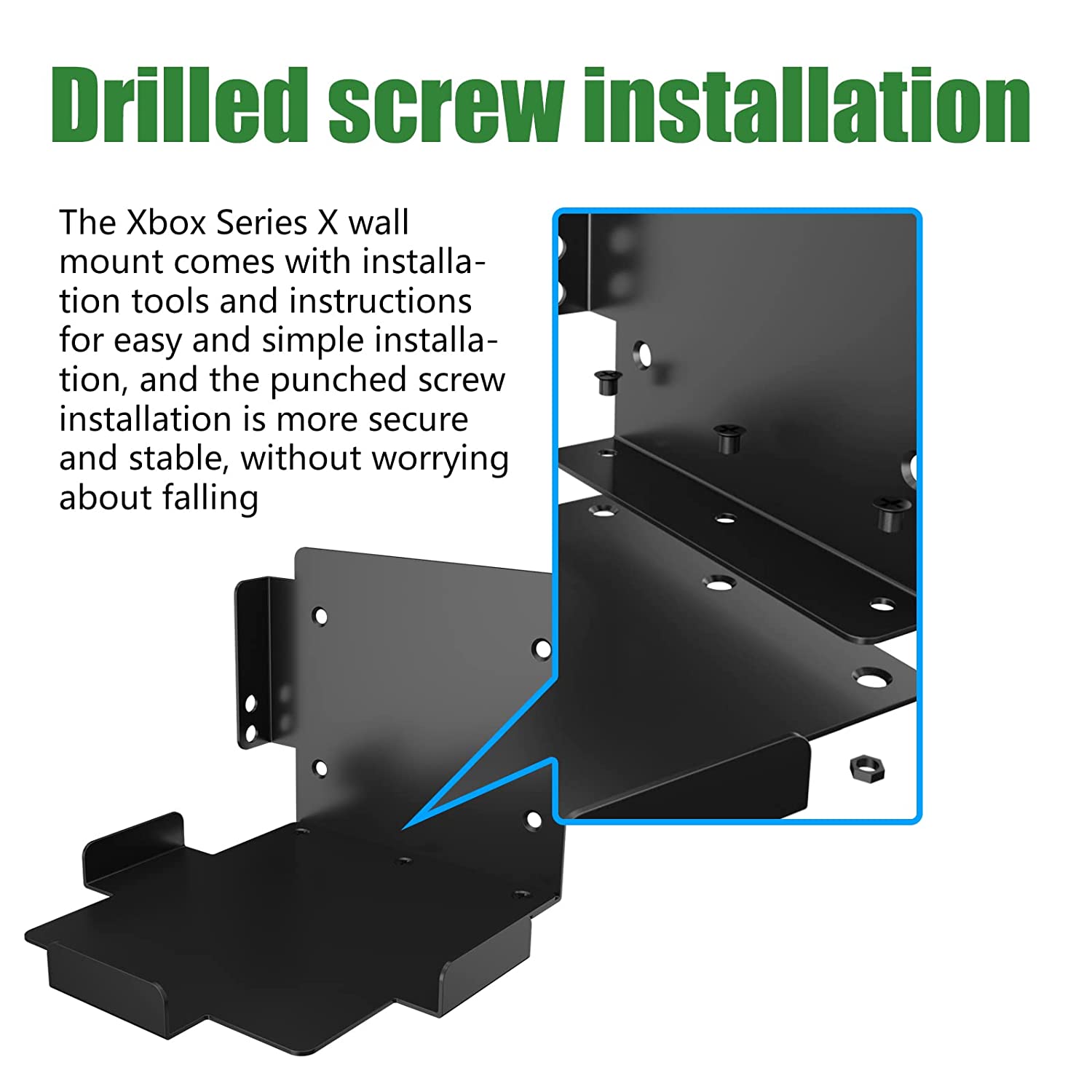 Drilled screw installation

The Xbox Series X wall mount comes with installation tools and instructions for easy and simple installation, and the punched screw installation is more secure and stable, without worrying about falling