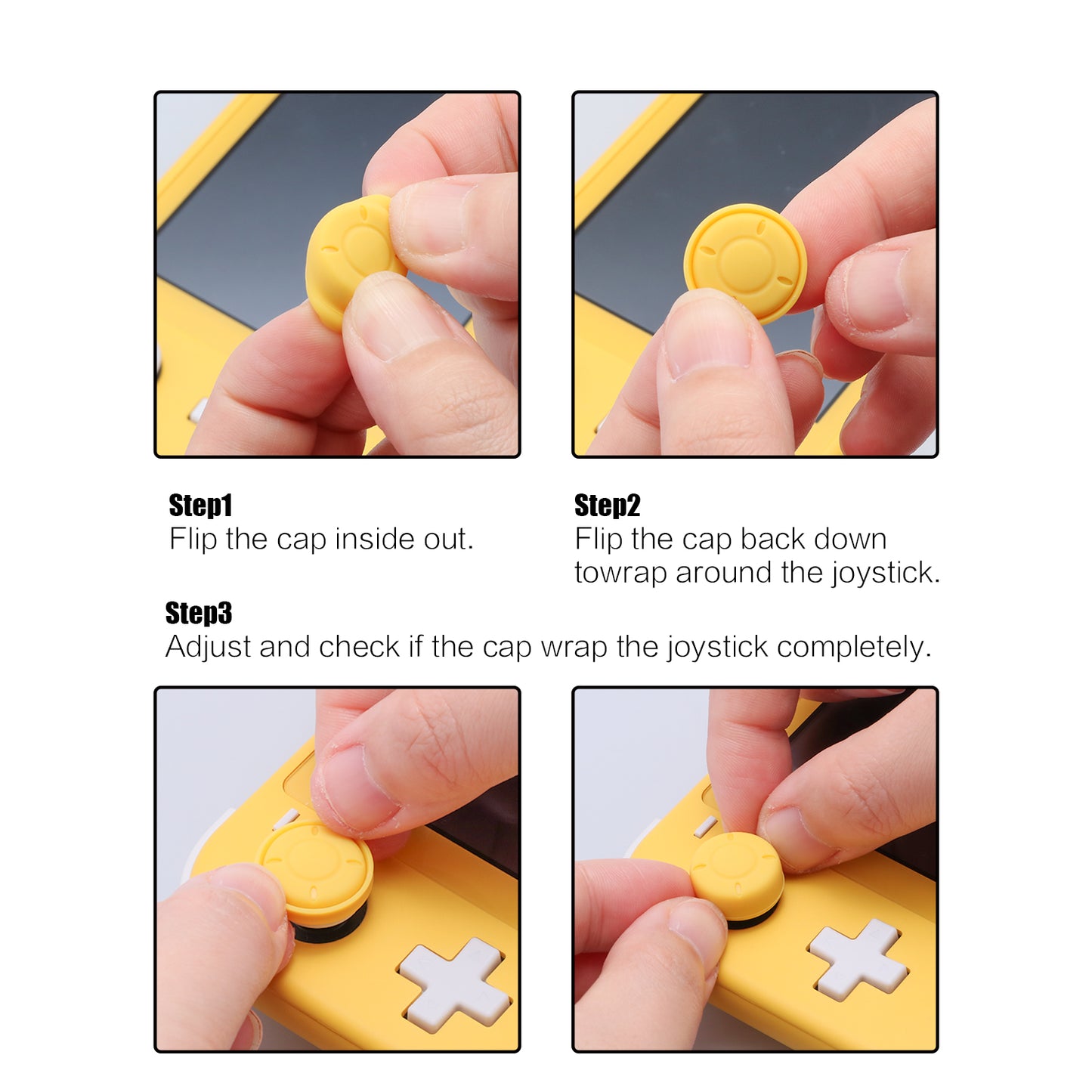 Step1
Flip the cap inside out.

Step2
Flip the cap back down towrap around the joystick.

Step3
Adjust and check if the cap wrap the joystick completely.