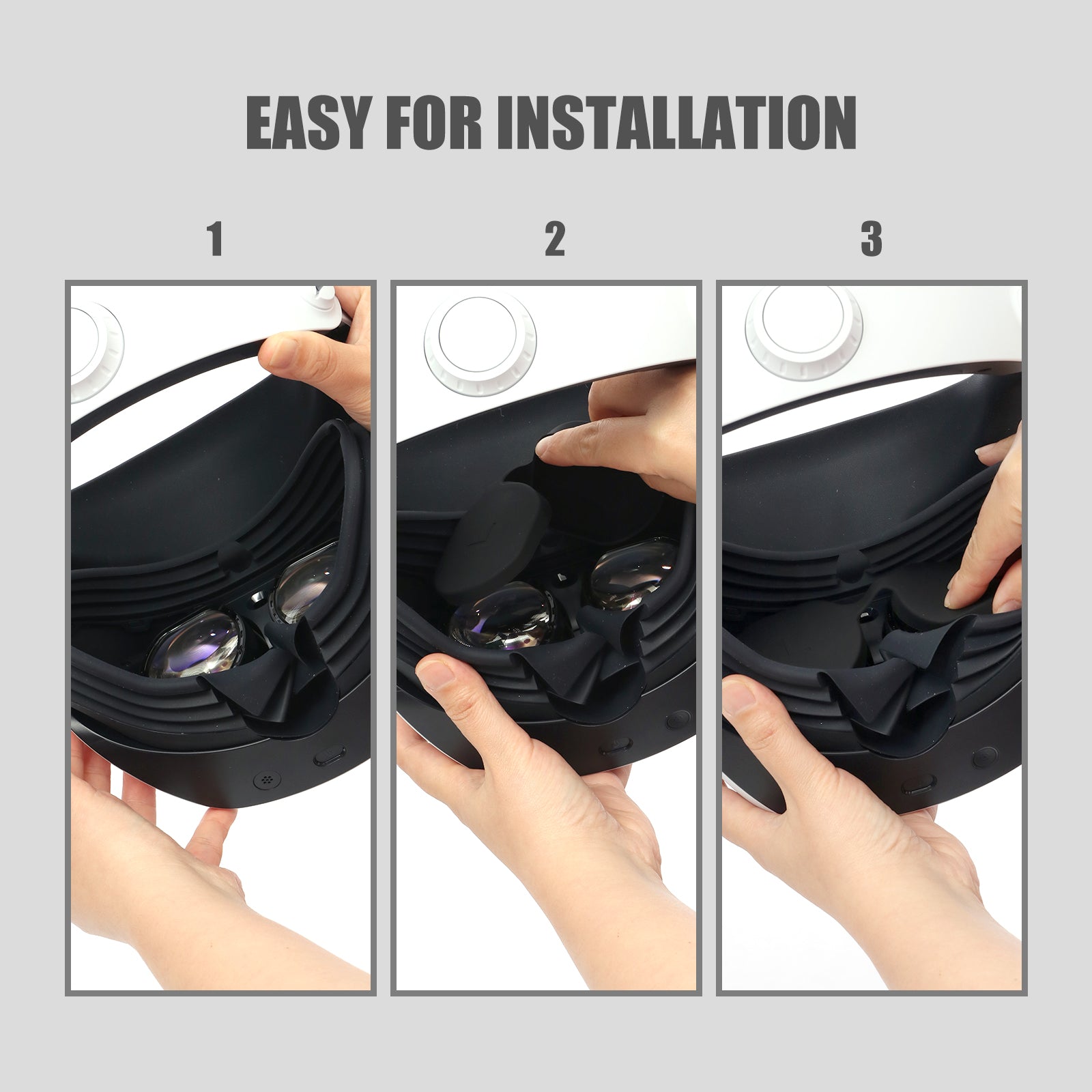 EASY FOR INSTALLATION

1

2

3