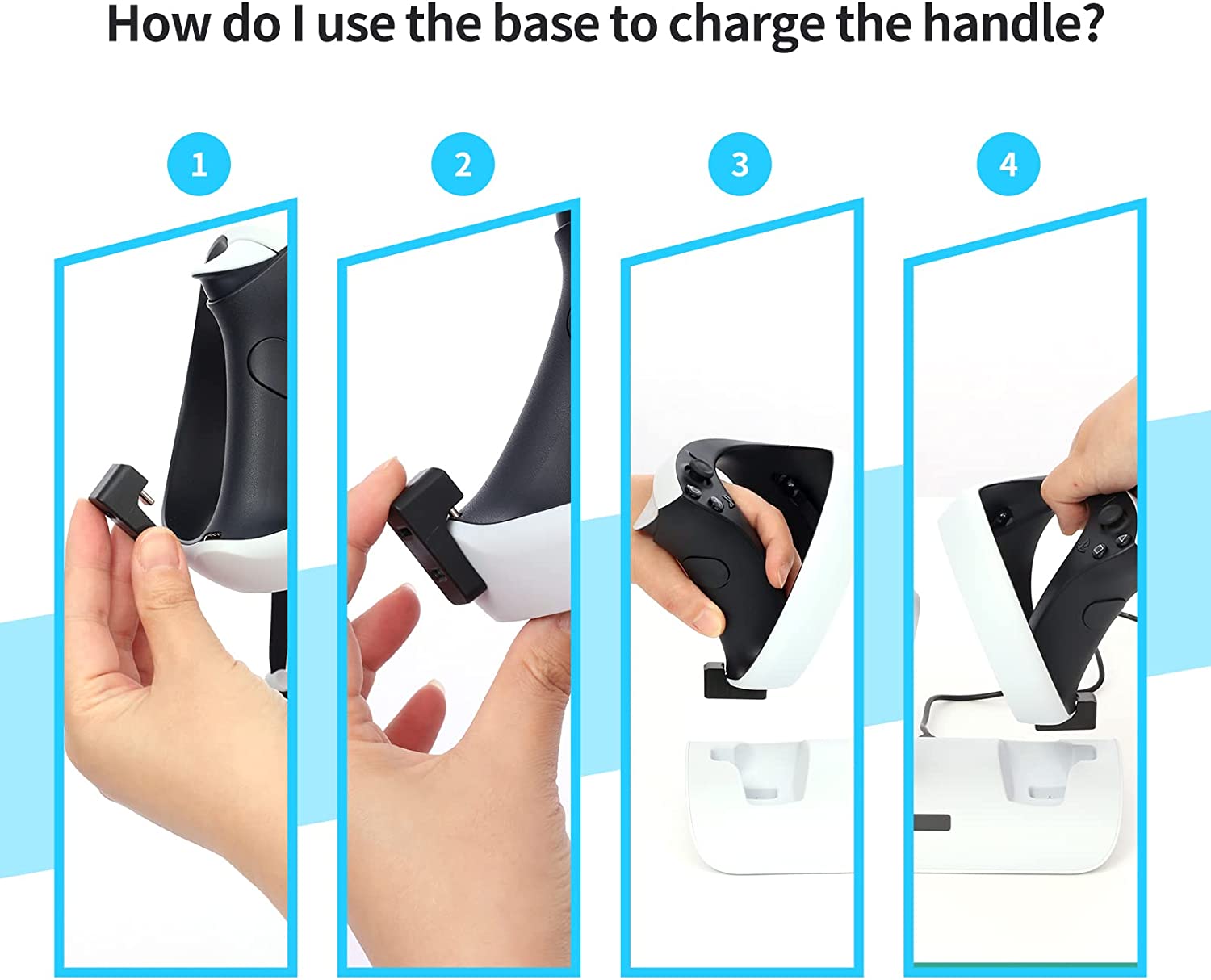 How do I use the base to charge the handle?

1

2

3

4