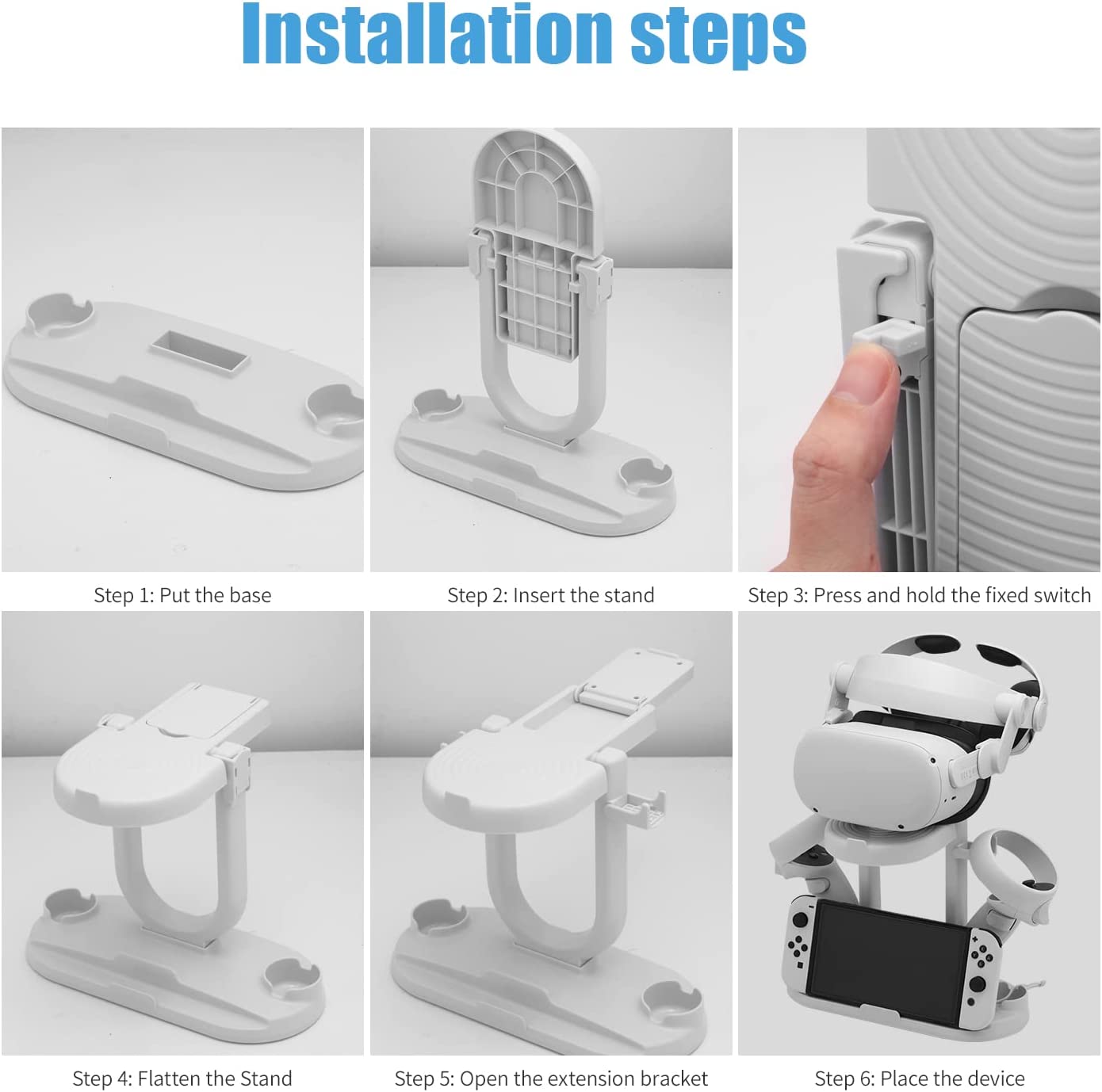 Installation steps

Step 1: Put the base

Step 2: Insert the stand

Step 3: Press and hold the fixed switch

Step 4: Flatten the Stand

Step 5: Open the extension bracket

Step 6: Place the device