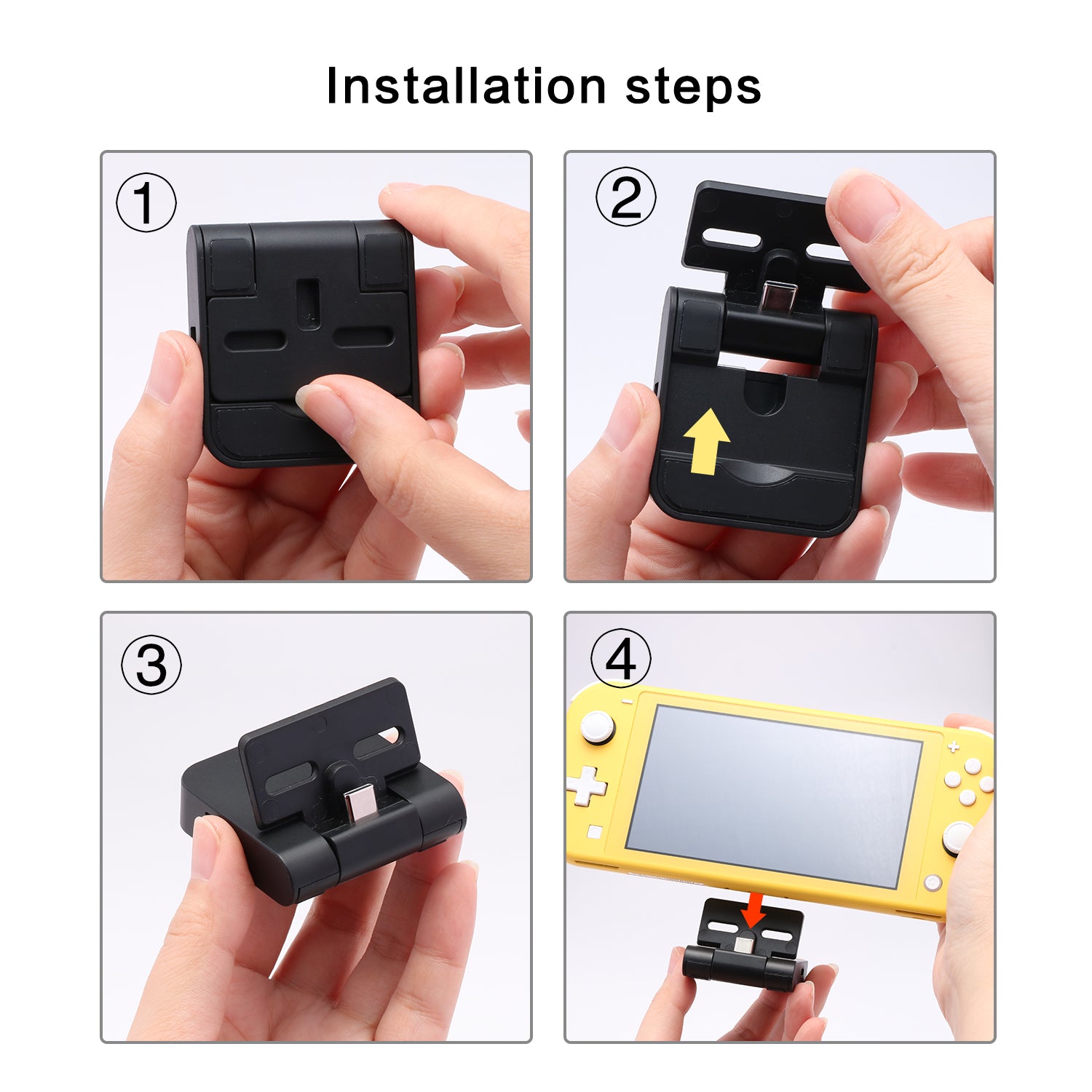 Installation steps

①

②

③

④