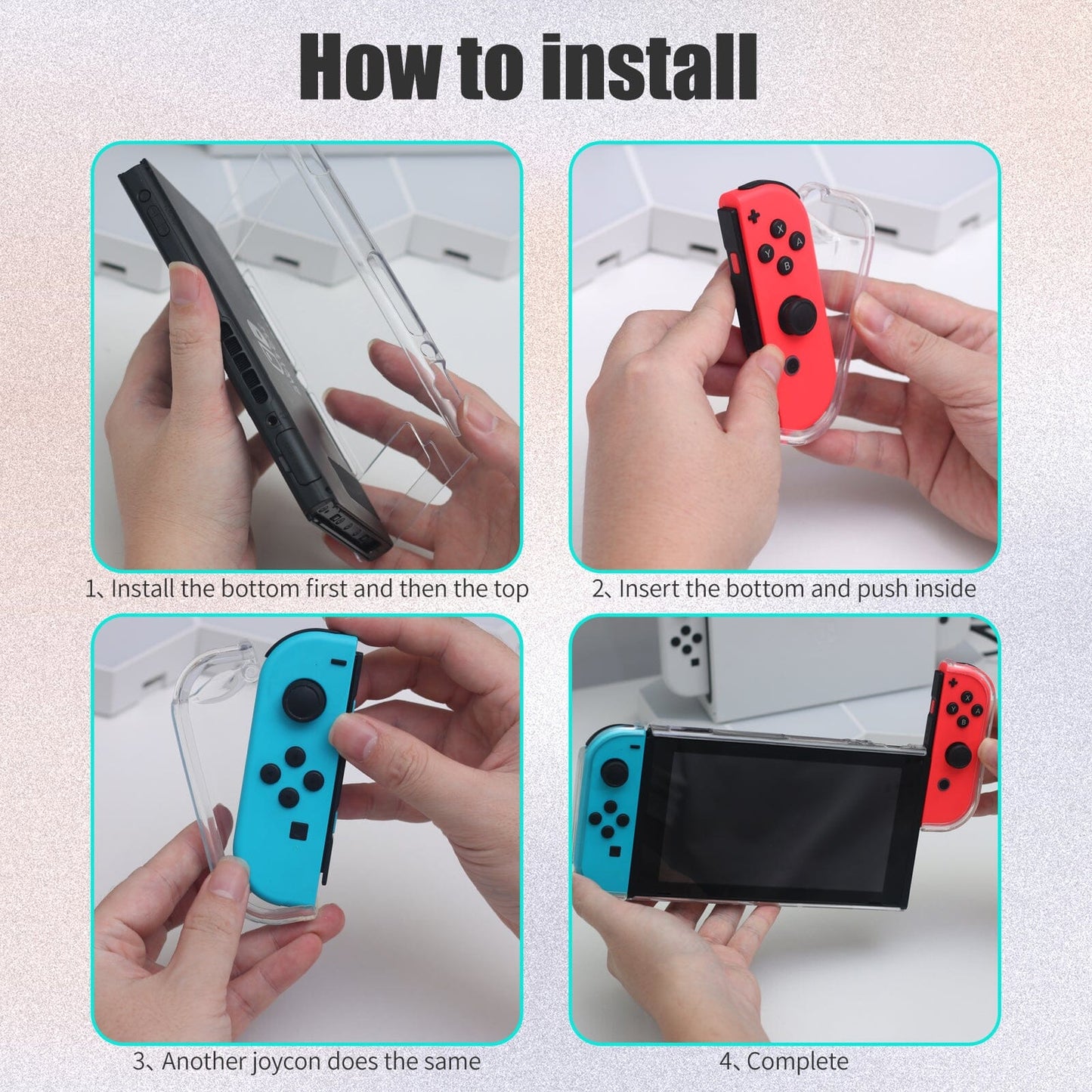 How to install

1、Install the bottom first and then the top

2、Insert the bottom and push inside

3、Another joycon does the same

4、Complete