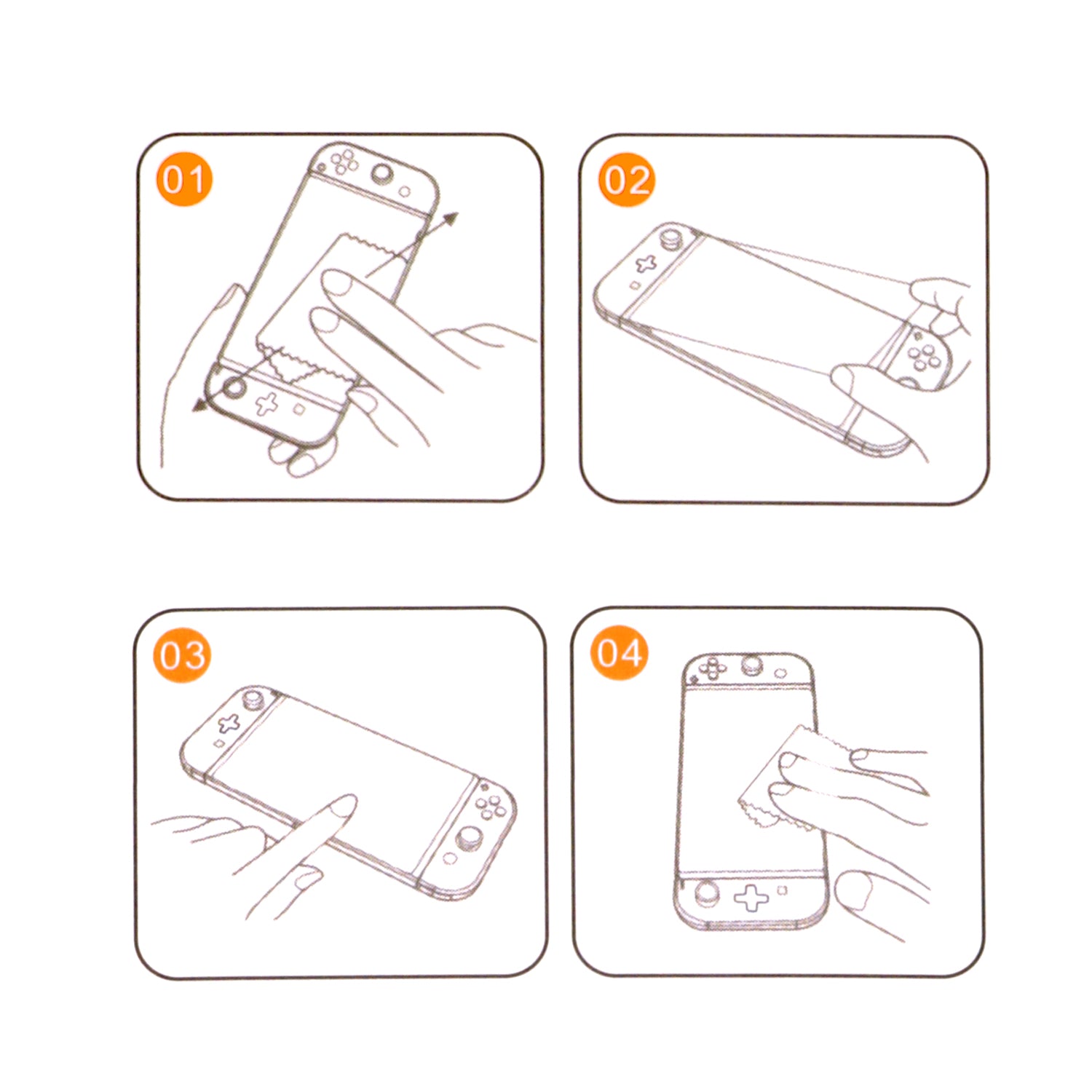 01

02

03

04