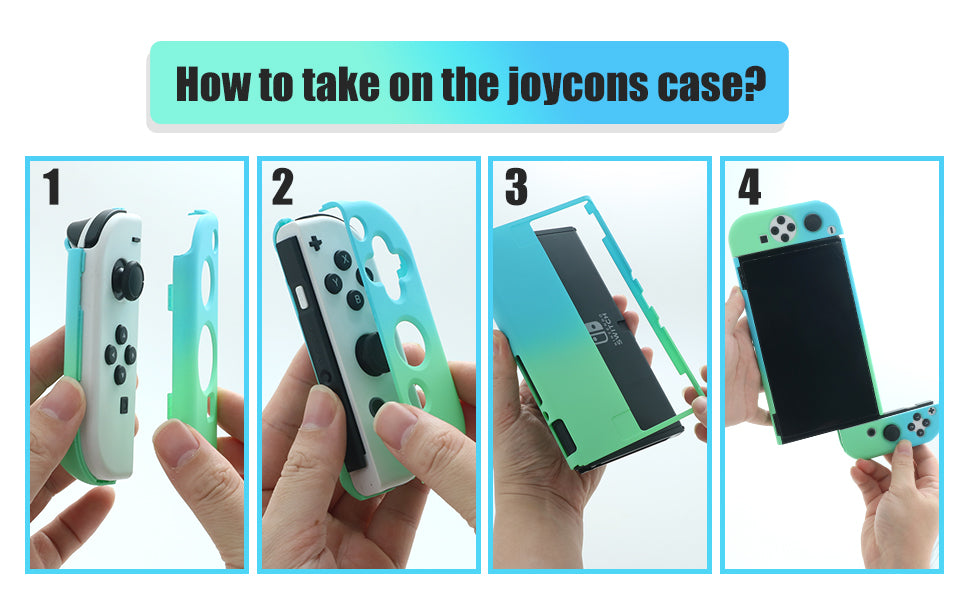 How to take on the joycons case?

1

2

3

4