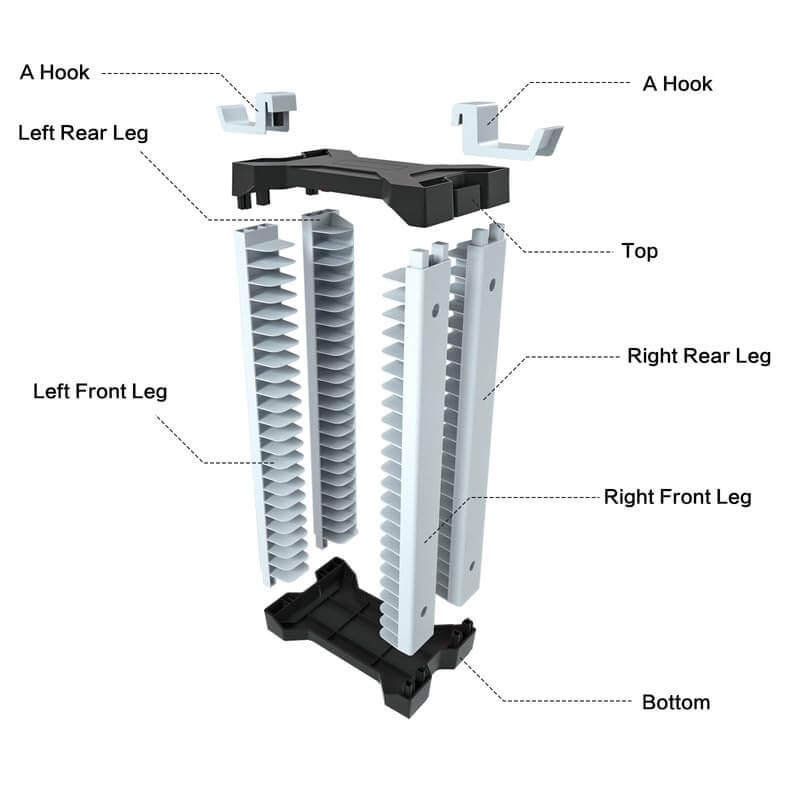 A Hook

A Hook

Left Rear Leg

Top

Right Rear Leg

Left Front Leg

Right Front Leg

Bottom