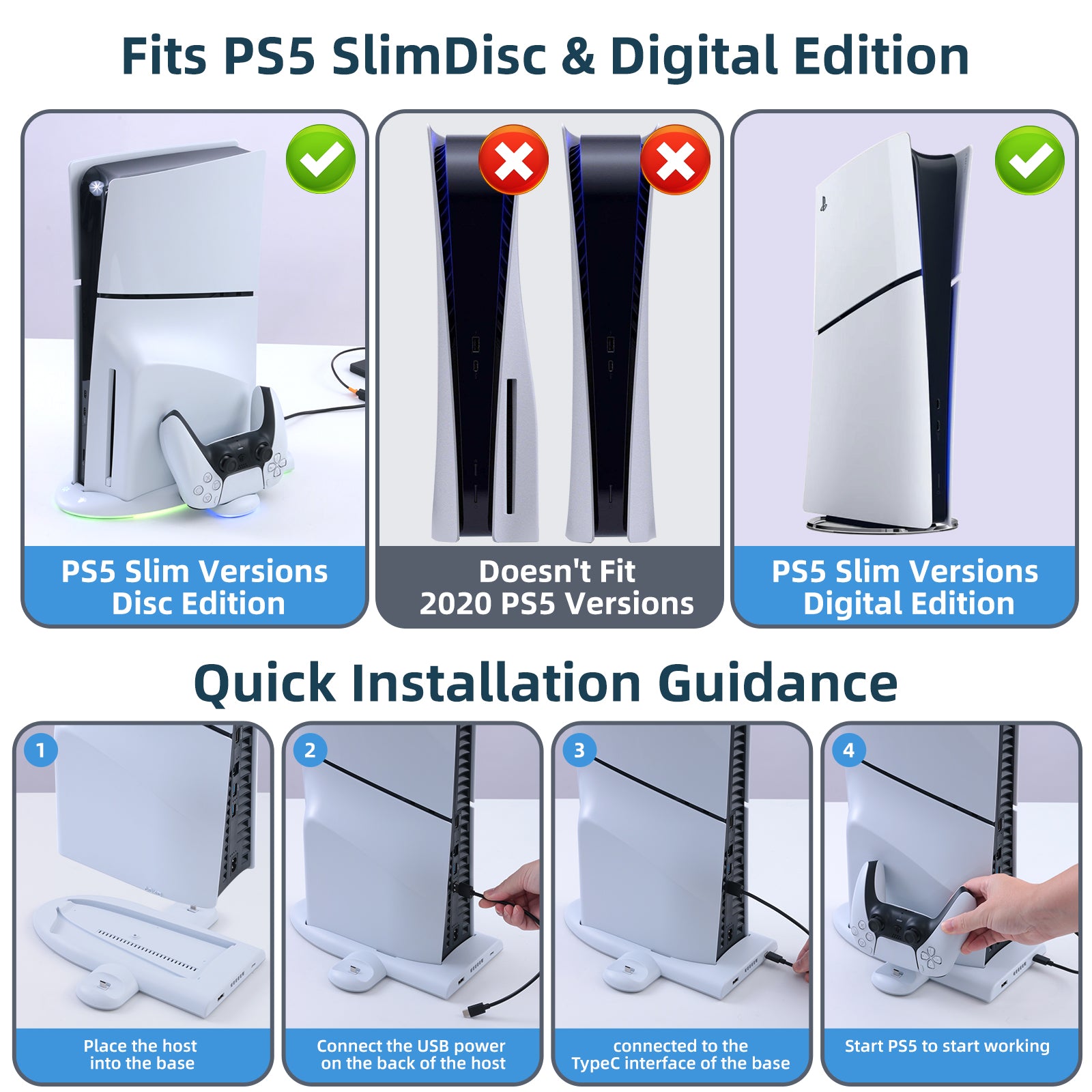 Fits PS5 SlimDisc & Digital Edition

PS5 Slim Versions Disc Edition

Doesn't Fit 2020 PS5 Versions

PS5 Slim Versions Digital Edition

Quick Installation Guidance

1

Place the host into the base

2

Connect the USB power on the back of the host

3

connected to the TypeC interface of the base

4

Start PS5 to start working