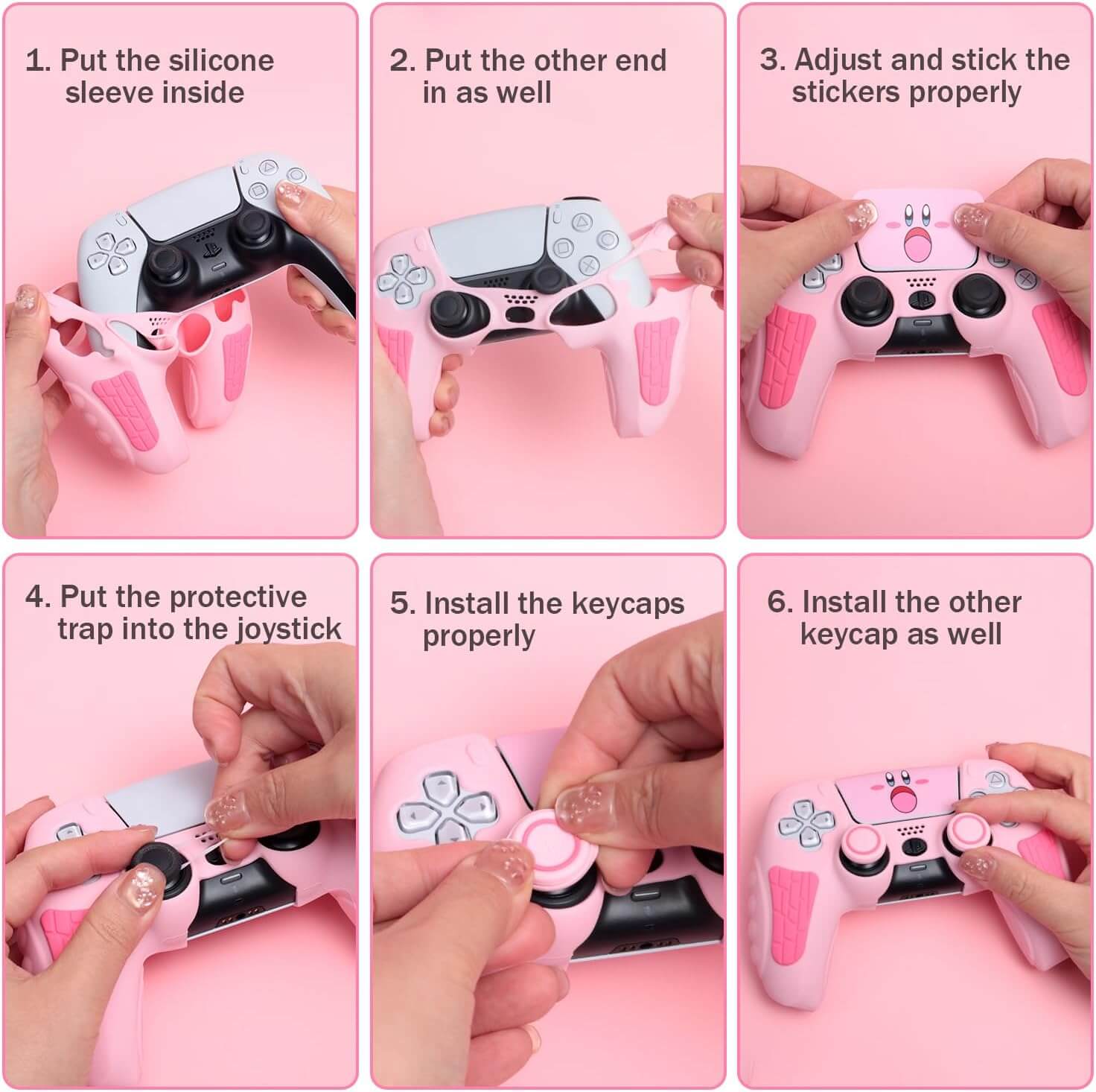 1. Put the silicone sleeve inside

2. Put the other end in as well

3. Adjust and stick the stickers properly

4. Put the protective trap into the joystick

5. Install the keycaps properly

6. Install the other keycap as well