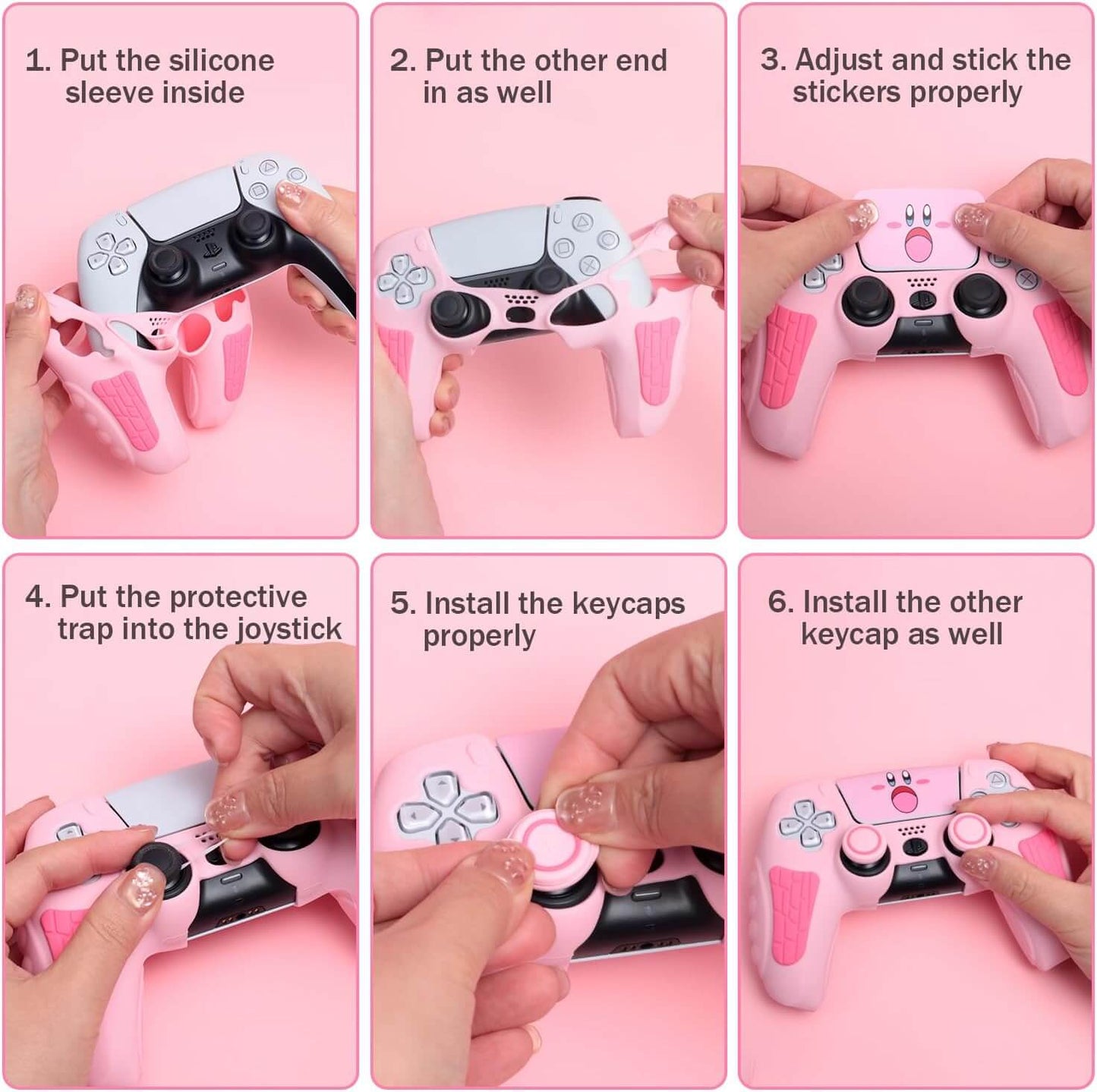 1. Put the silicone sleeve inside

2. Put the other end in as well

3. Adjust and stick the stickers properly

4. Put the protective trap into the joystick

5. Install the keycaps properly

6. Install the other keycap as well