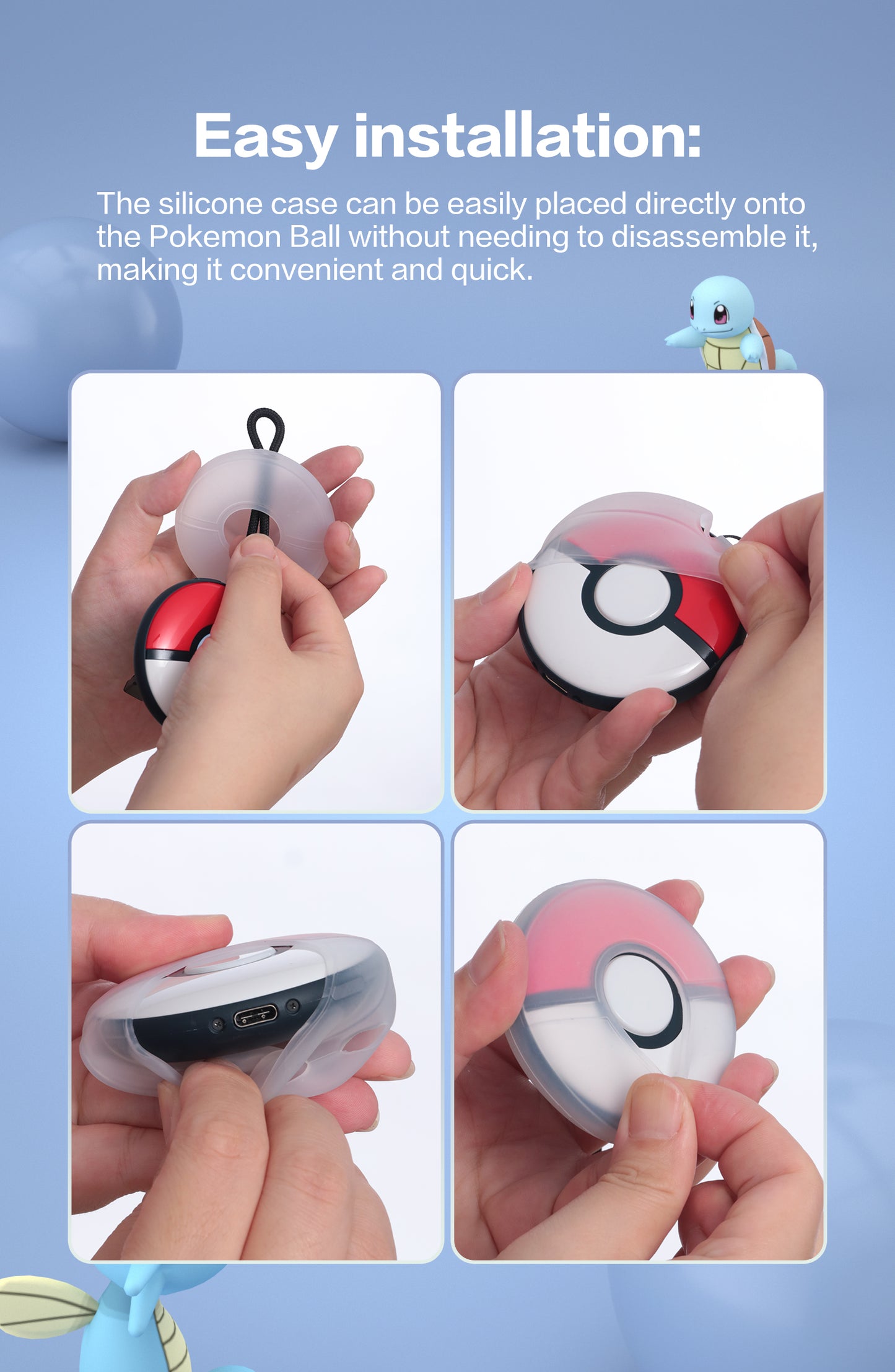 Easy installation:

The silicone case can be easily placed directly onto the Pokemon Ball without needing to disassemble it, making it convenient and quick.