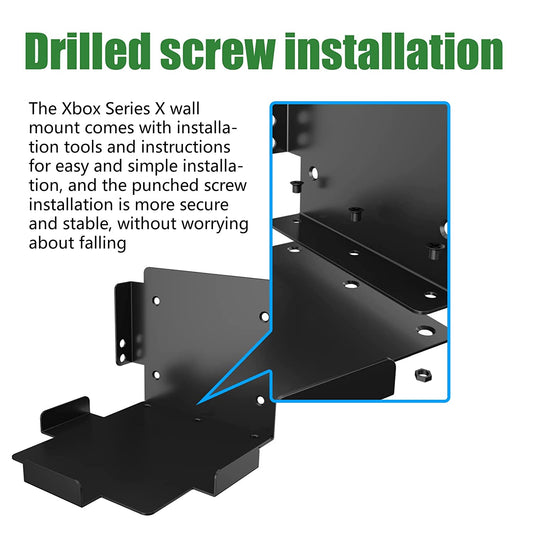 Drilled screw installation

The Xbox Series X wall mount comes with installation tools and instructions for easy and simple installation, and the punched screw installation is more secure and stable, without worrying about falling